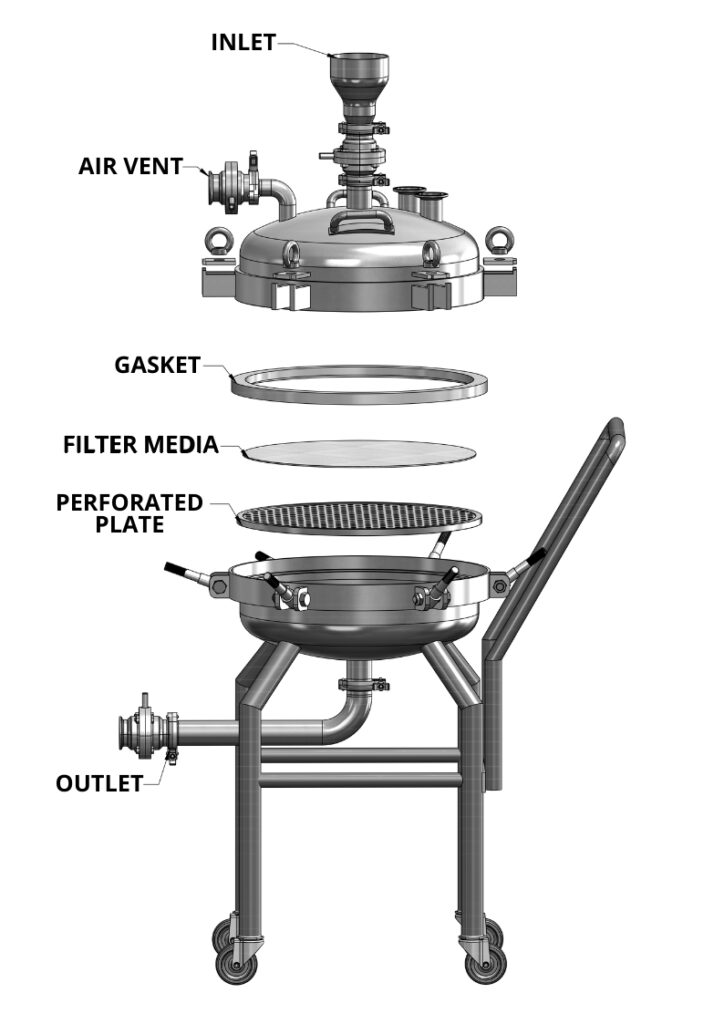 INLET

AIR VENT

GASKET

FILTER MEDIA

PERFORATED PLATE

OUTLET